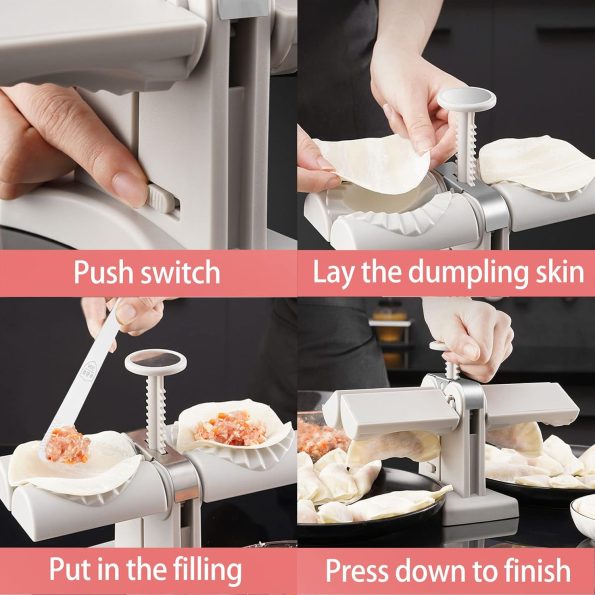 Push switch

Lay the dumpling skin

Put in the filling

Press down to finish